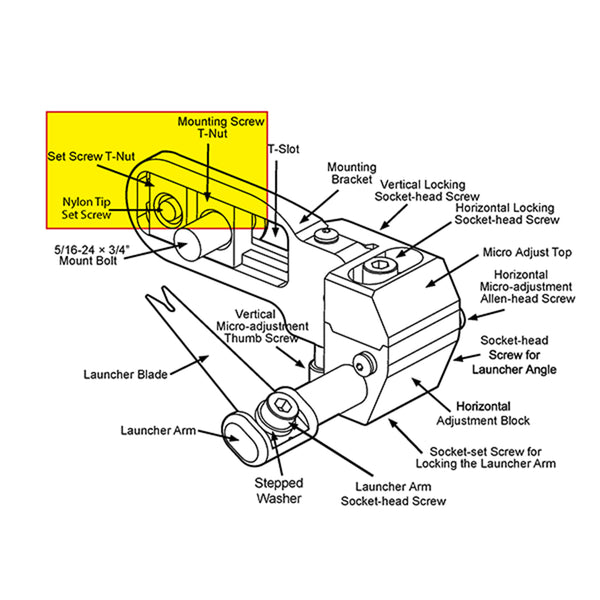 Mounting Screw
T-Nut

Set Screw T-Nut

Nylon Tip
Set Screw

T-Slot

Mounting
Bracket

Vertical Locking
Socket-head Screw

Horizontal Locking
Socket-head Screw

5/16-24 × 3/4"
Mount Bolt

Micro Adjust Top

Horizontal
Micro-adjustment
Allen-head Screw

Vertical
Micro-adjustment
Thumb Screw

Socket-head
Screw for
Launcher Angle

Launcher Blade

Horizontal
Adjustment Block

Launcher Arm

Socket-set Screw for
Locking the Launcher Arm

Stepped
Washer

Launcher Arm
Socket-head Screw